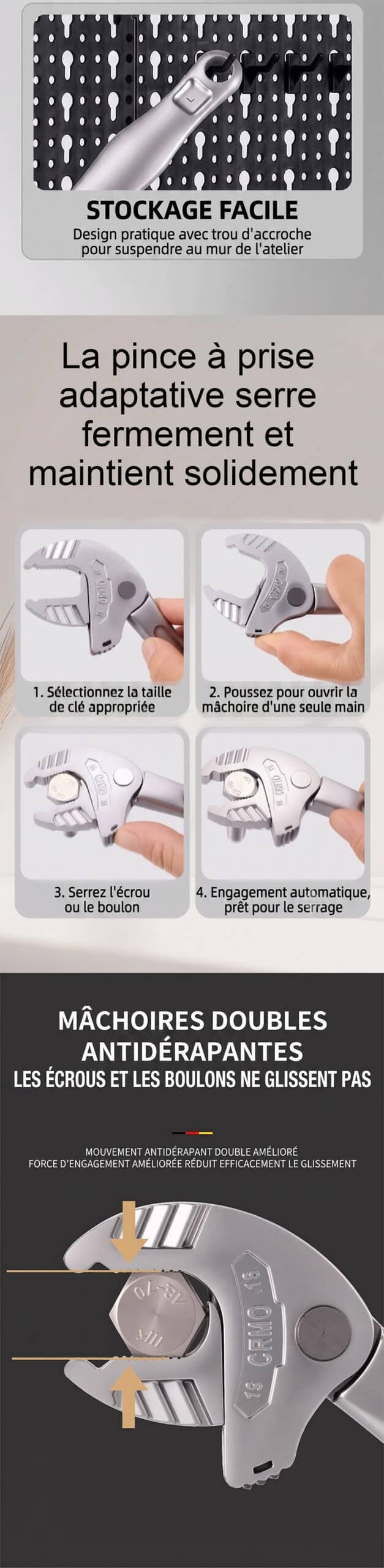 STOCKAGE FACILE
Design pratique avec trou d'accroche pour suspendre au mur de l'atelier

La pince à prise adaptative serre fermement et maintient solidement

1. Sélectionnez la taille de clé appropriée

2. Poussez pour ouvrir la mâchoire d'une seule main

3. Serrez l'écrou ou le boulon

4. Engagement automatique, prêt pour le serrage

MÂCHOIRES DOUBLES ANTIDÉRAPANTES
LES ÉCROUS ET LES BOULONS NE GLISSENT PAS

MOUVEMENT ANTIDÉRAPANT DOUBLE AMÉLIORÉ
FORCE D'ENGAGEMENT AMÉLIORÉE RÉDUIT EFFICACEMENT LE GLISSEMENT

16 CRMO 16